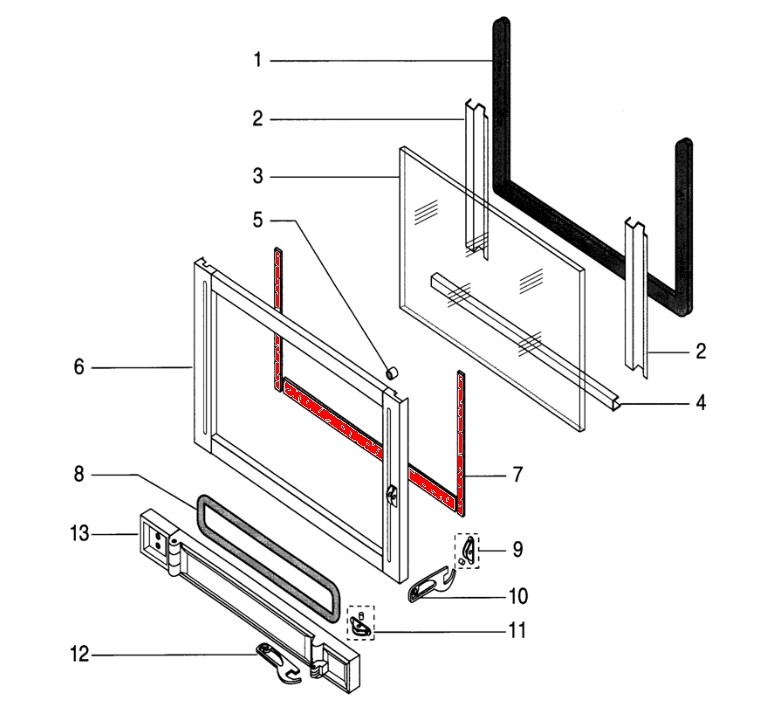 1
2
3
5
6
2
4
7
8
13
9
10
11
12