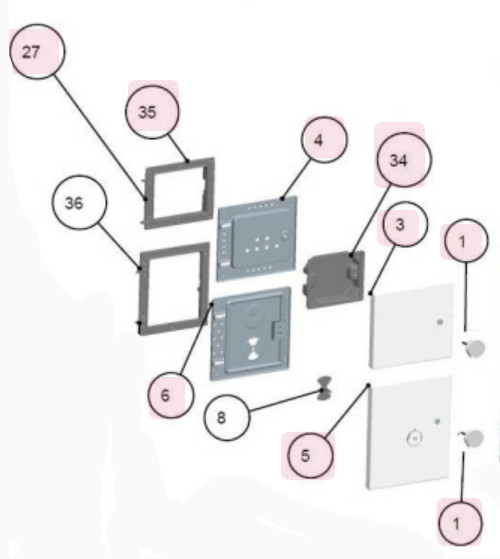 27
35
4
34
36
3
1
6
8
5
1