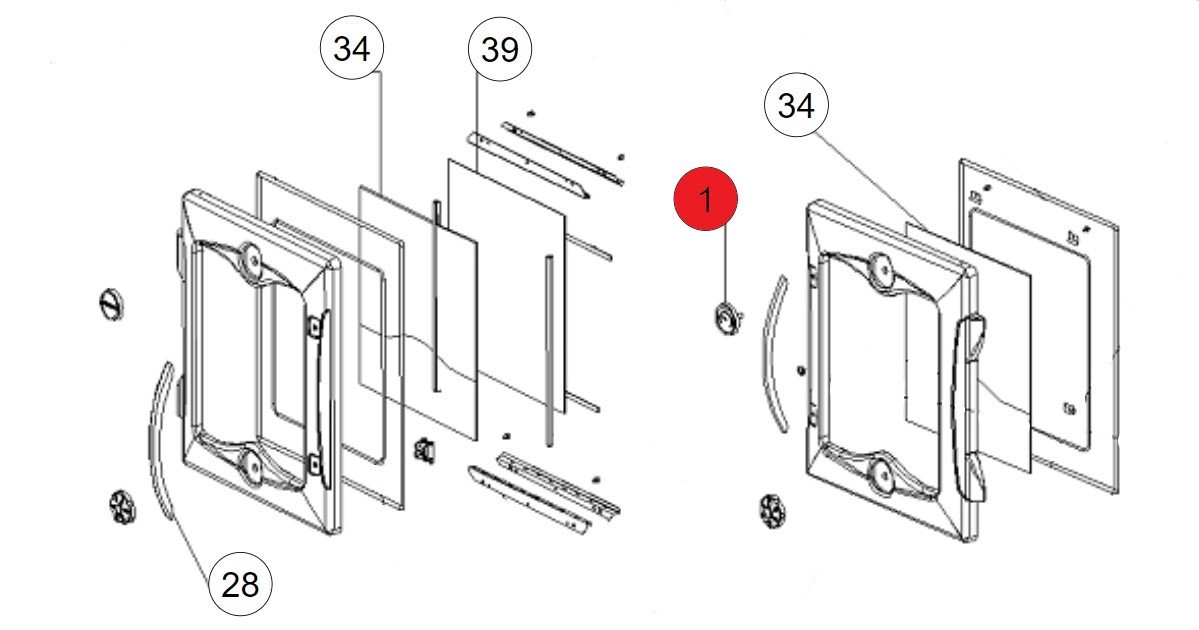 34
39
34
1
28