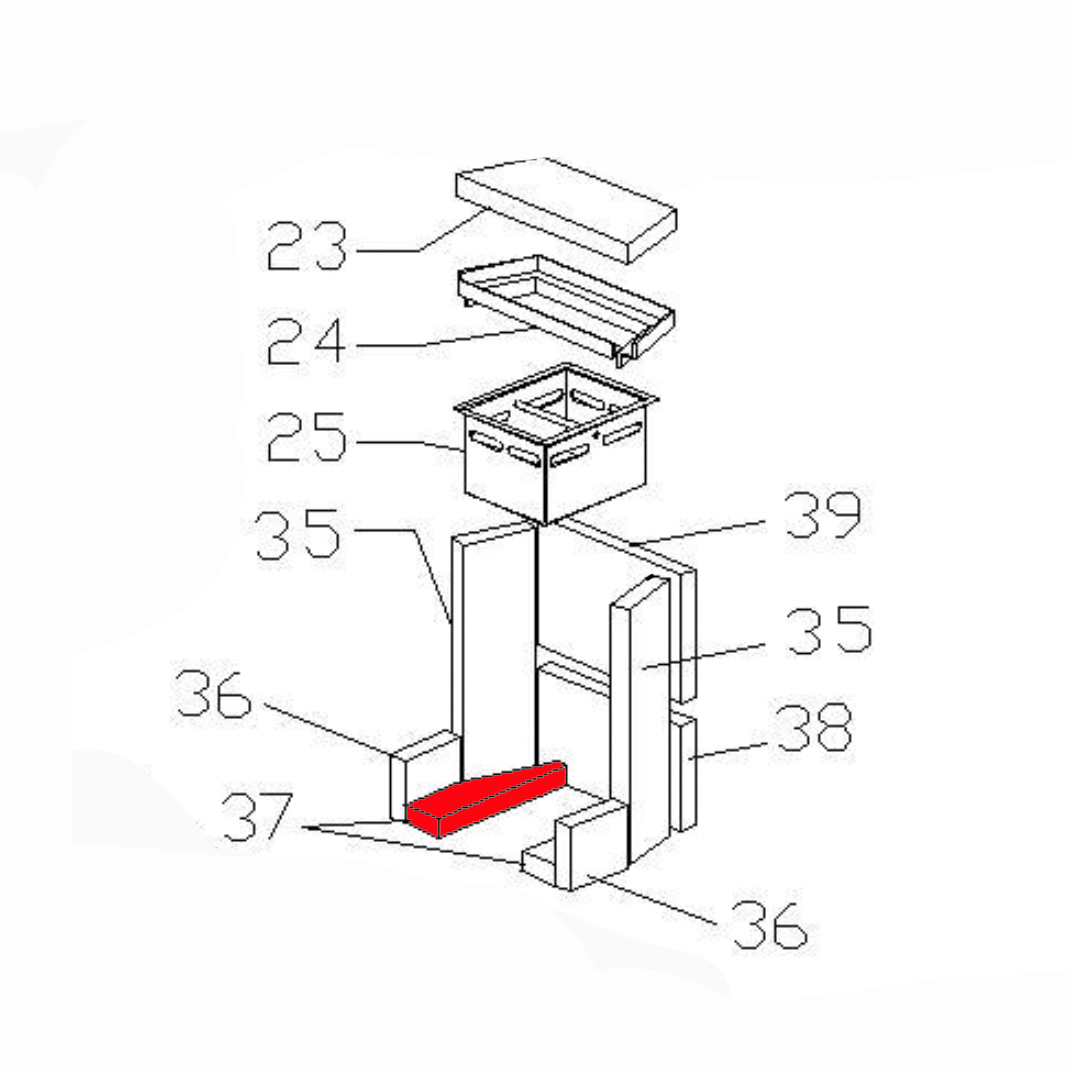 23
24
25
35
39
35
36
38
37
36