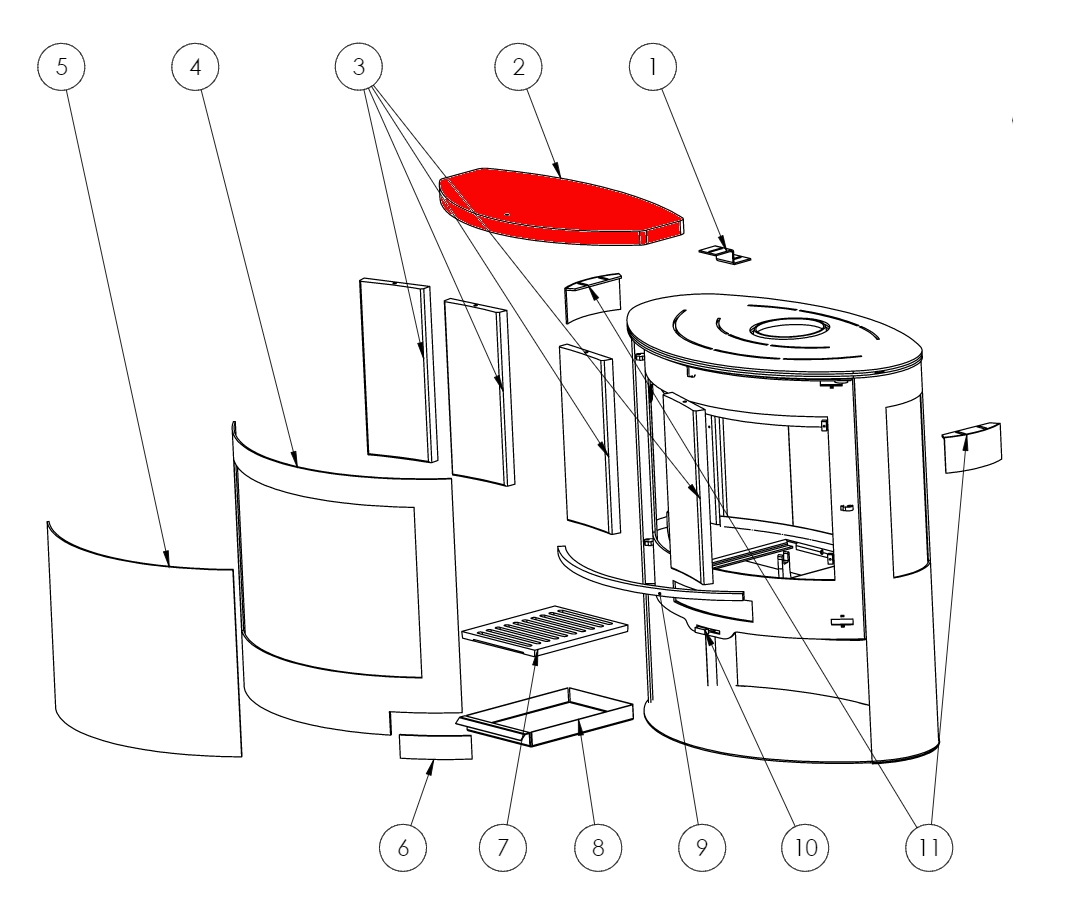 5
4
3
2
1
6
7
8
9
10
11