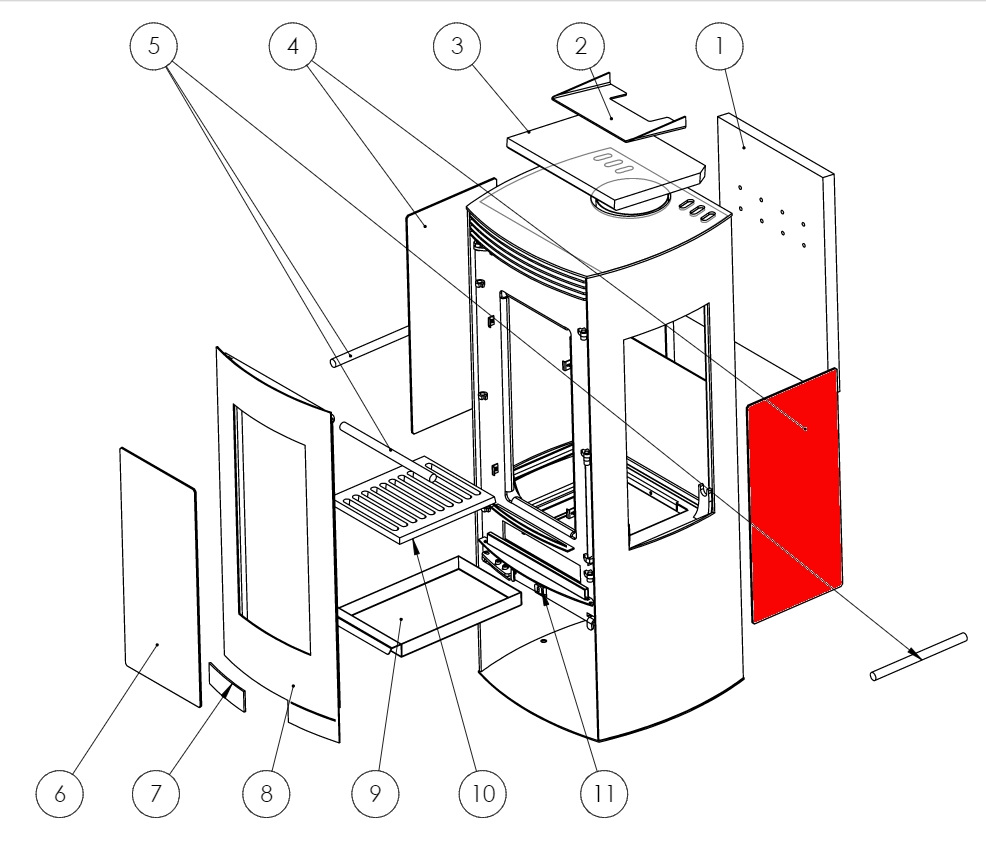 5
4
3
2
1
6
7
8
9
10
11