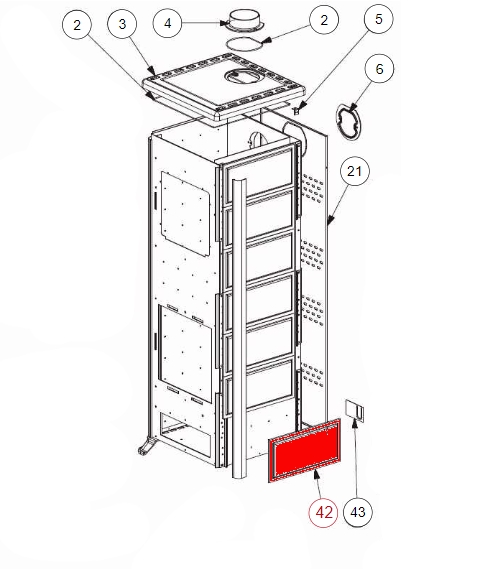 2
3
4
2
5
6
21
42
43