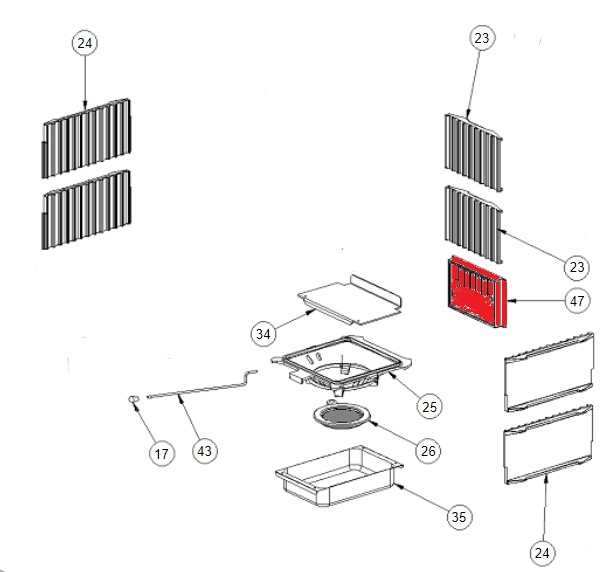 24

23

23

47

34

25

17

43

26

35

24